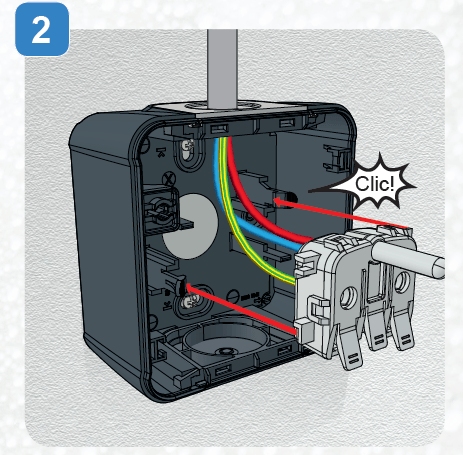 2

Clic!