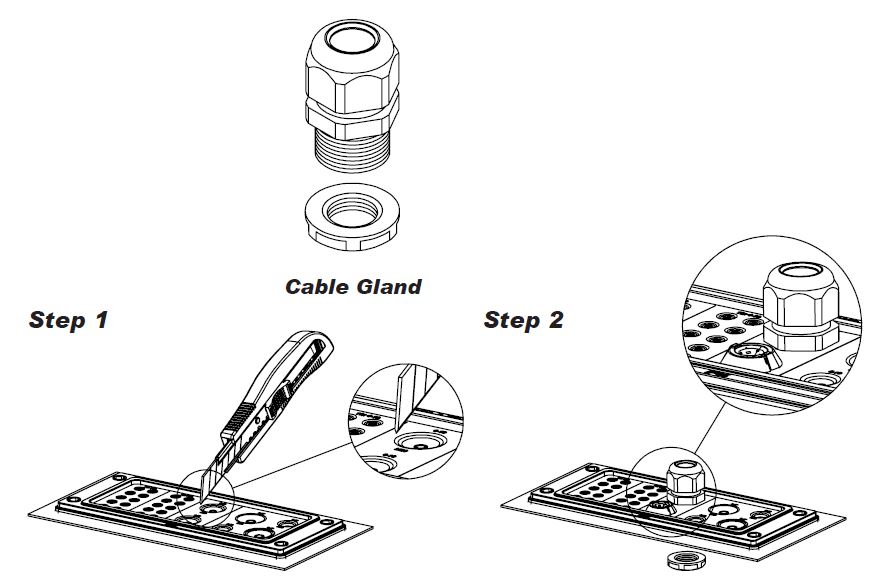 Cable Gland

Step 1

Step 2