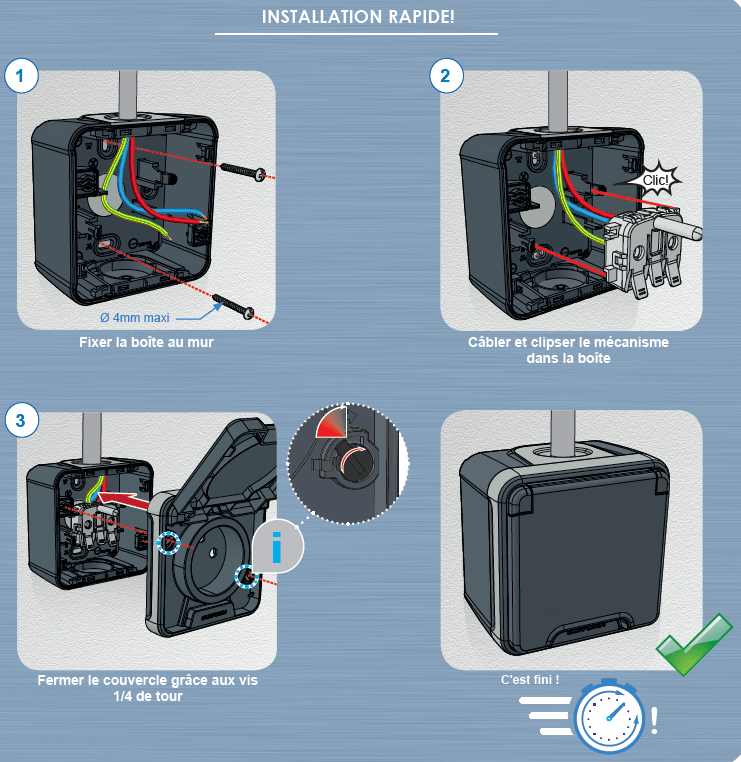 INSTALLATION RAPIDE!

1

Ø 4mm maxi

Fixer la boîte au mur

2

Clic!

Câbler et clipser le mécanisme dans la boîte

3

i

Fermer le couvercle grâce aux vis 1/4 de tour

C'est fini !

!